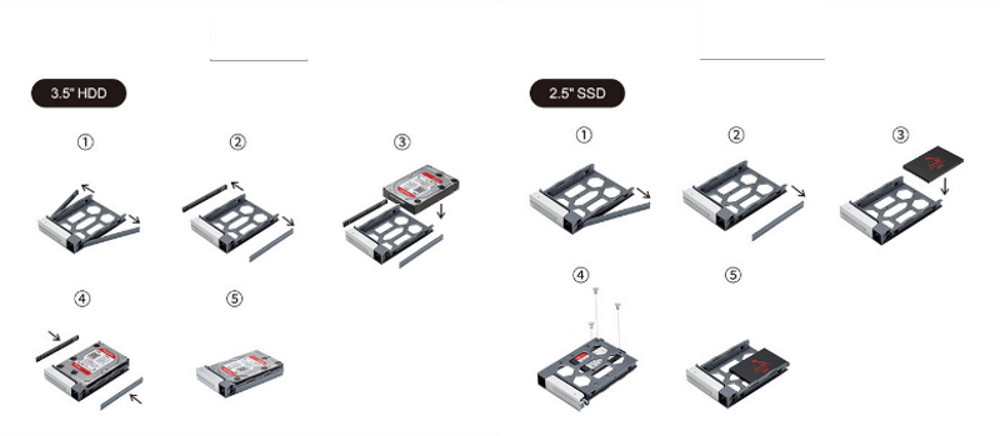 3.5" HDD

①

②

③

④

⑤

2.5" SSD

①

②

③

④

⑤