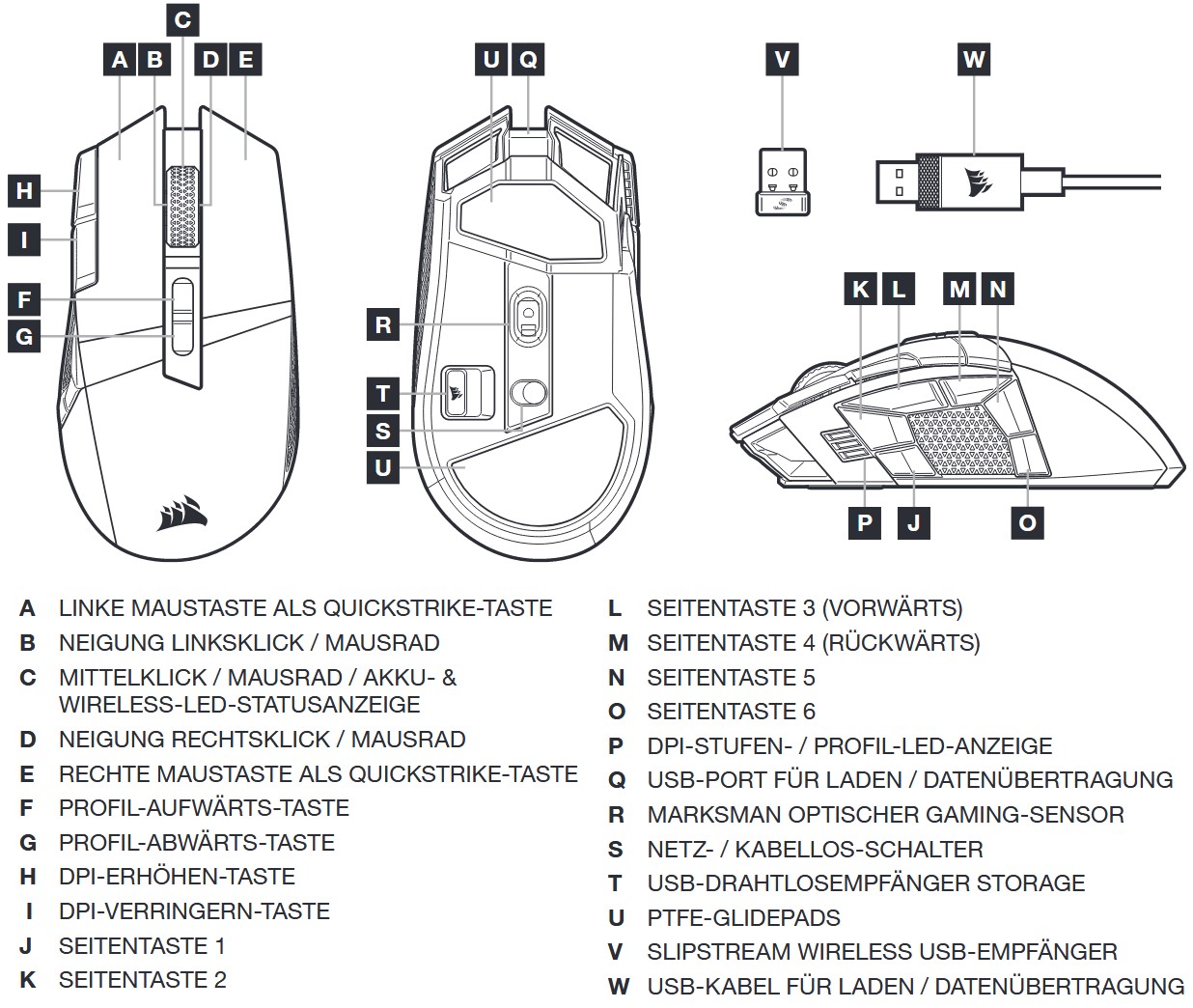 C
A B D E
H
I
F
G
U Q
R
T
S
U
V W
K L M N
P J O

A LINKE MAUSTASTE ALS QUICKSTRIKE-TASTE
B NEIGUNG LINKSKLICK / MAUSRAD
C MITTELKLICK / MAUSRAD / AKKU- & WIRELESS-LED-STATUSANZEIGE
D NEIGUNG RECHTSKLICK / MAUSRAD
E RECHTE MAUSTASTE ALS QUICKSTRIKE-TASTE
F PROFIL-AUFWÄRTS-TASTE
G PROFIL-ABWÄRTS-TASTE
H DPI-ERHÖHEN-TASTE
I DPI-VERRINGERN-TASTE
J SEITENTASTE 1
K SEITENTASTE 2

L SEITENTASTE 3 (VORWÄRTS)
M SEITENTASTE 4 (RÜCKWÄRTS)
N SEITENTASTE 5
O SEITENTASTE 6
P DPI-STUFEN- / PROFIL-LED-ANZEIGE
Q USB-PORT FÜR LADEN / DATENÜBERTRAGUNG
R MARKSMAN OPTISCHER GAMING-SENSOR
S NETZ- / KABELLOS-SCHALTER
T USB-DRAHTLOSEMPFÄNGER STORAGE
U PTFE-GLIDEPADS
V SLIPSTREAM WIRELESS USB-EMPFÄNGER
W USB-KABEL FÜR LADEN / DATENÜBERTRAGUNG