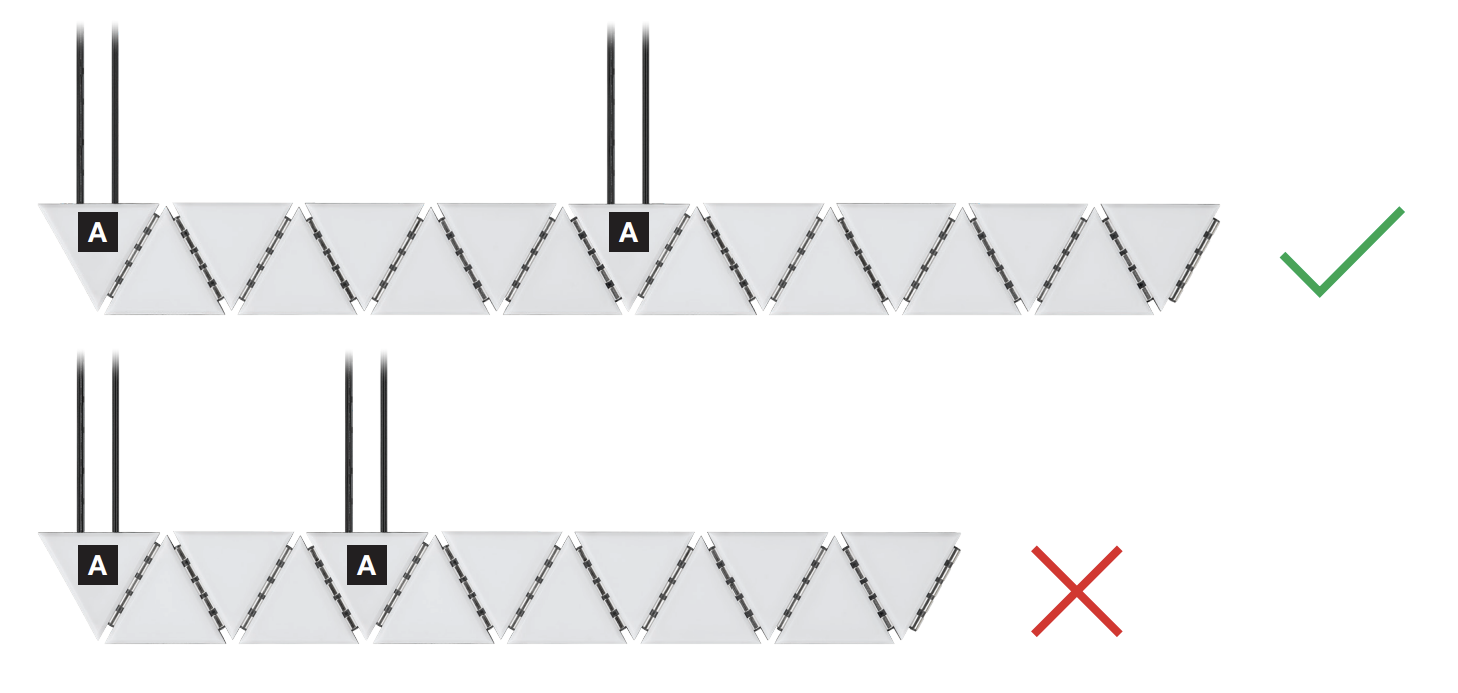 A
A
A
A