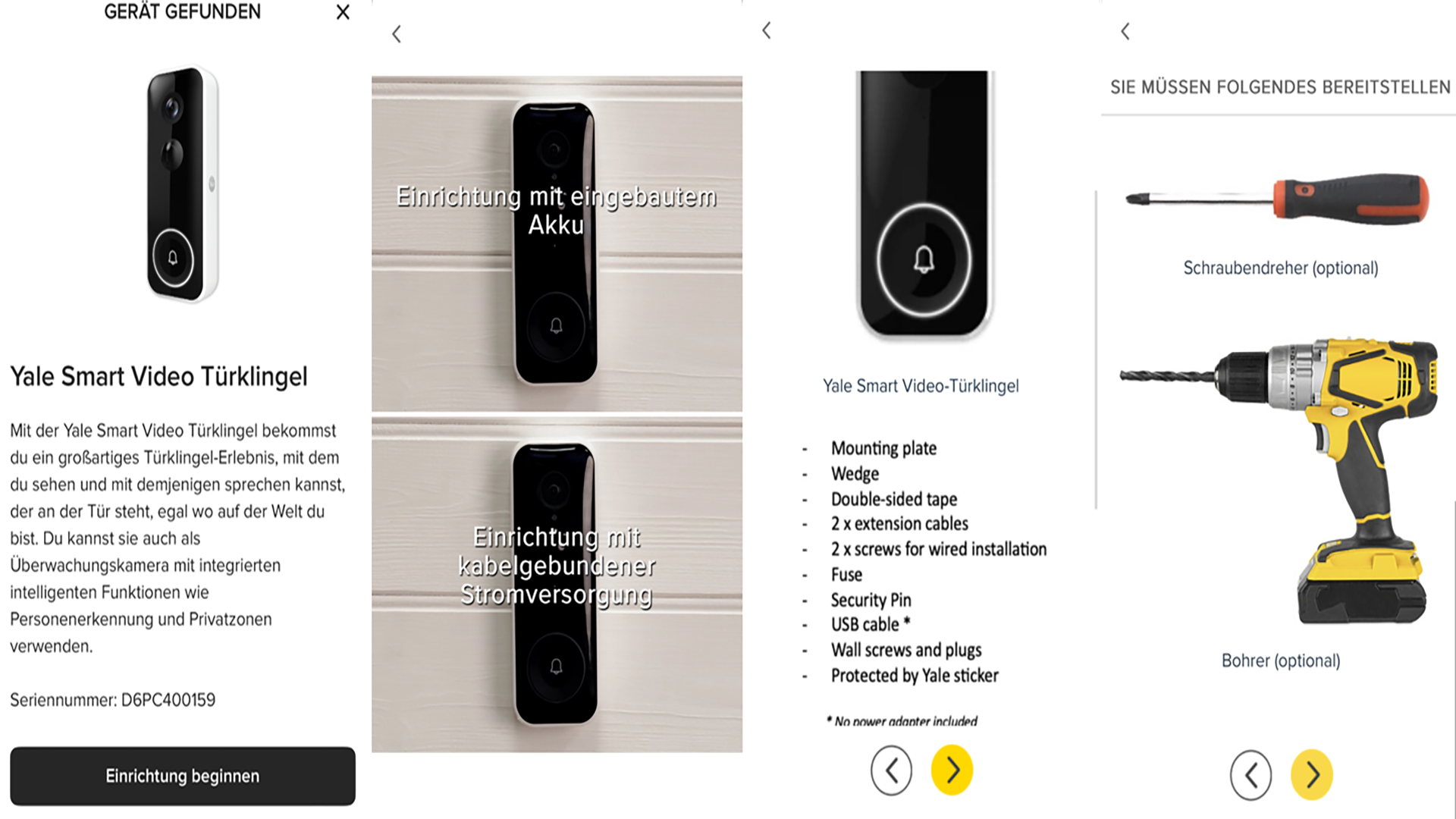 GERÄT GEFUNDEN

Yale Smart Video Türklingel

Mit der Yale Smart Video Türklingel bekommst du ein großartiges Türklingel-Erlebnis, mit dem du sehen und mit demjenigen sprechen kannst, der an der Tür steht, egal wo auf der Welt du bist. Du kannst sie auch als Überwachungskamera mit integrierten intelligenten Funktionen wie Personenerkennung und Privatzonen verwenden.

Seriennummer: D6PC400159

Einrichtung beginnen

Einrichtung mit eingebautem Akku

Einrichtung mit kabelgebundener Stromversorgung

Yale Smart Video-Türklingel

- Mounting plate
- Wedge
- Double-sided tape
- 2 x extension cables
- 2 x screws for wired installation
- Fuse
- Security Pin
- USB cable *
- Wall screws and plugs
- Protected by Yale sticker

* No power adapter included

SIE MÜSSEN FOLGENDES BEREITSTELLEN

Schraubendreher (optional)

Bohrer (optional)